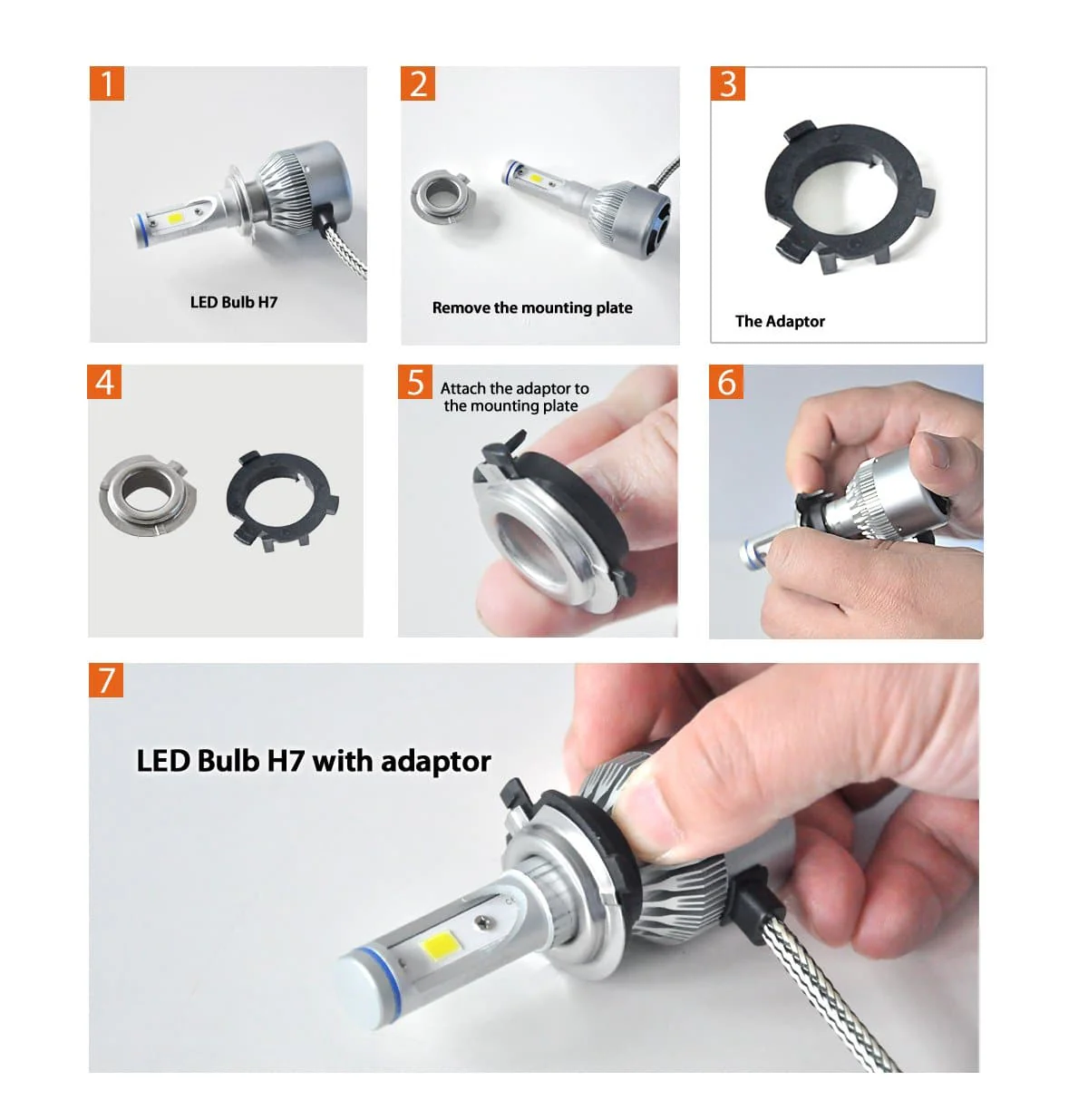 1

LED Bulb H7

2

Remove the mounting plate

3

The Adaptor

4

5

Attach the adaptor to the mounting plate

6

7

LED Bulb H7 with adaptor